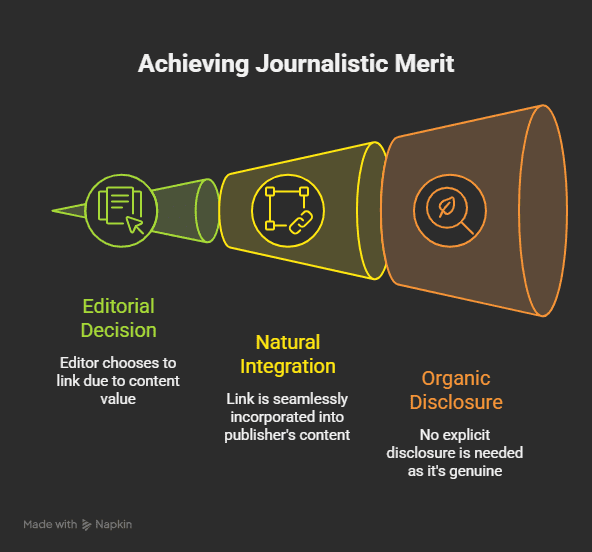 Achieving Journalistic Merit

Editorial Decision

Editor chooses to link due to content value

Natural Integration

Link is seamlessly incorporated into publisher's content

Organic Disclosure

No explicit disclosure is needed as it's genuine

Made with Napkin